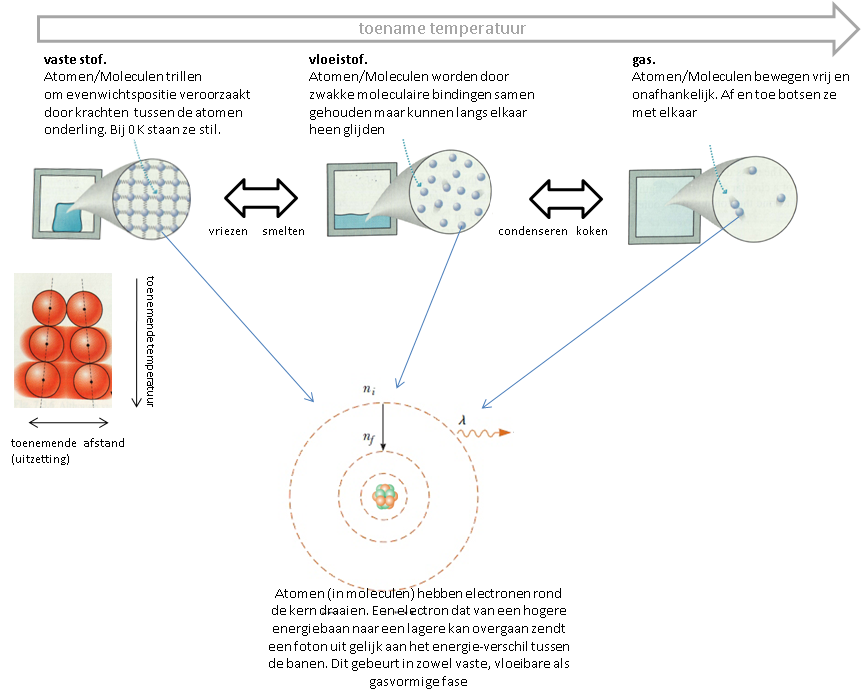 toename temperatuur

**vaste stof.**
Atomen/Moleculen trillen om evenwichtspositie veroorzaakt door krachten tussen de atomen onderling. Bij 0 K staan ze stil.

**vloeistof.**
Atomen/Moleculen worden door zwakke moleculaire bindingen samen gehouden maar kunnen langs elkaar heen glijden

**gas.**
Atomen/Moleculen bewegen vrij en onafhankelijk. Af en toe botsen ze met elkaar

vriezen smelten

condenseren koken

toenemende temperatuur

toenemende afstand (uitzetting)

$n_i$

$n_f$

$\lambda$

Atomen (in moleculen) hebben electronen rond de kern draaien. Een electron dat van een hogere energiebaan naar een lagere kan overgaan zendt een foton uit gelijk aan het energie-verschil tussen de banen. Dit gebeurt in zowel vaste, vloeibare als gasvormige fase